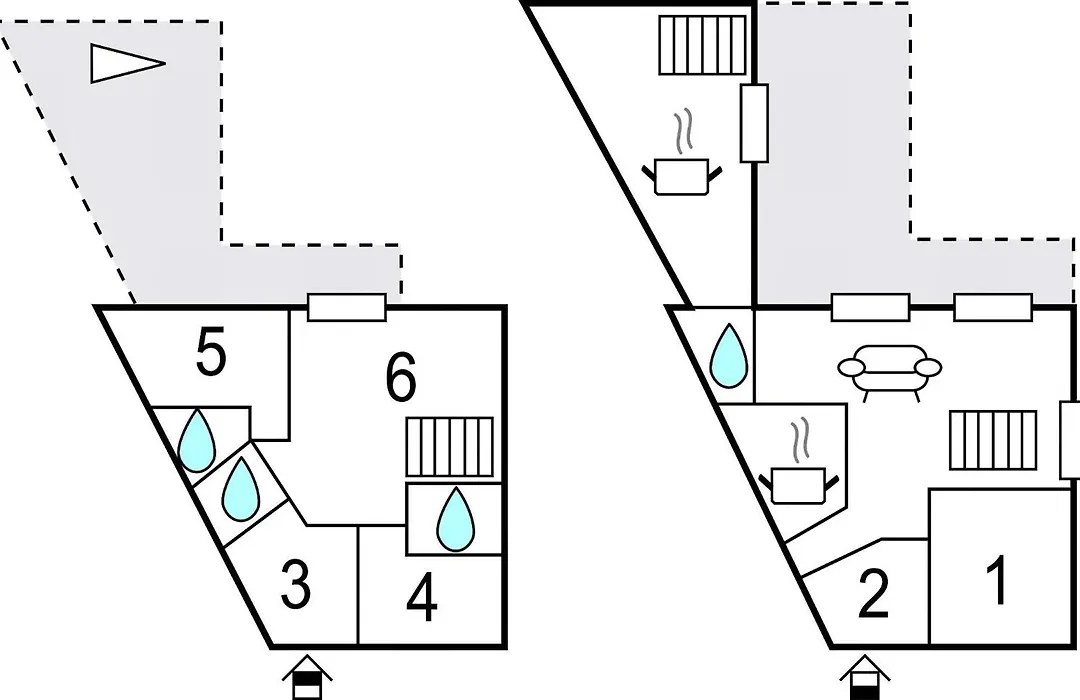 5
6
3
4
2
1